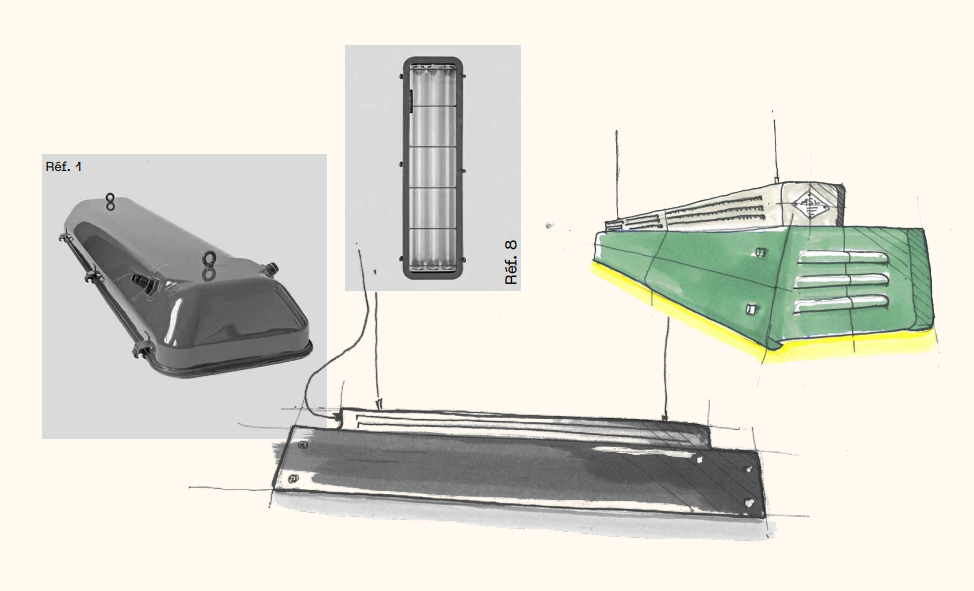 Réf. 1

Réf. 8